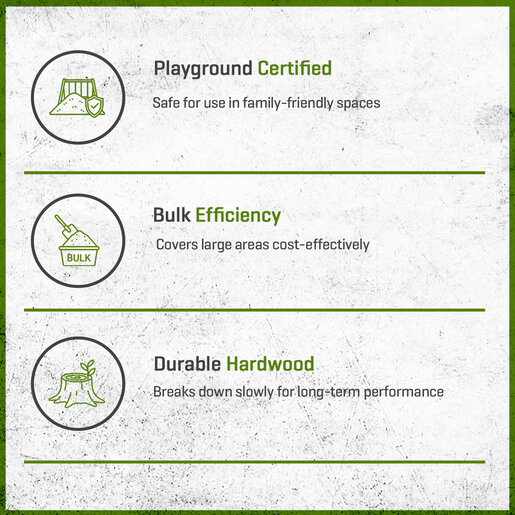 Playground Certified

Safe for use in family-friendly spaces

BULK

Bulk Efficiency

Covers large areas cost-effectively

Durable Hardwood

Breaks down slowly for long-term performance