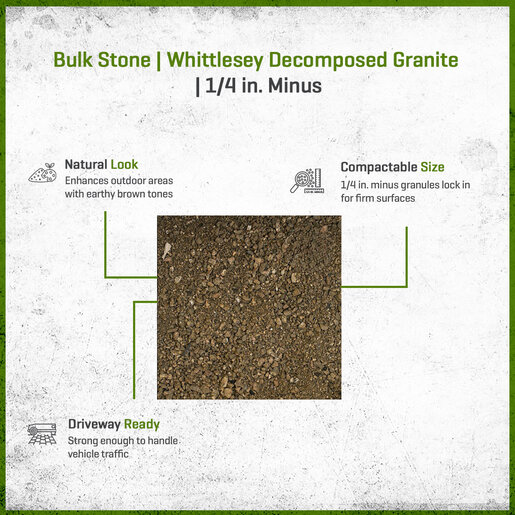 Bulk Stone | Whittlesey Decomposed Granite | 1/4 in. Minus

Natural Look
Enhances outdoor areas with earthy brown tones

Compactable Size
1/4 in. minus granules lock in for firm surfaces

Driveway Ready
Strong enough to handle vehicle traffic