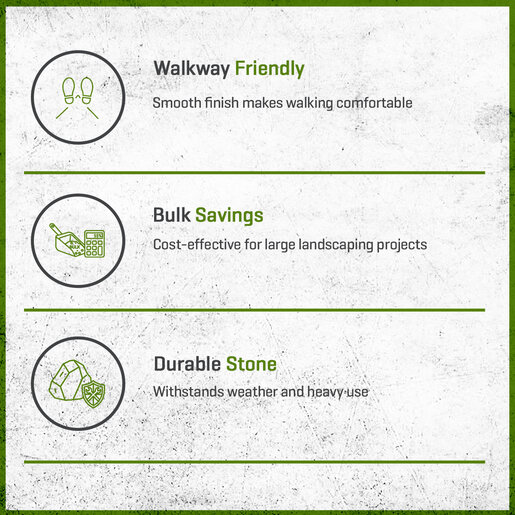 Walkway Friendly

Smooth finish makes walking comfortable

Bulk Savings

Cost-effective for large landscaping projects

Durable Stone

Withstands weather and heavy use