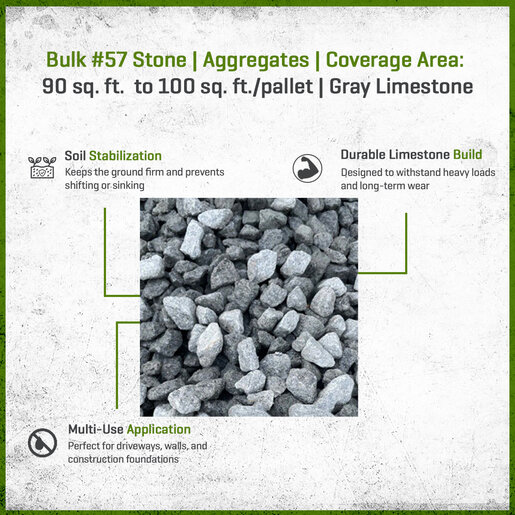 Bulk #57 Stone | Aggregates | Coverage Area: 90 sq. ft. to 100 sq. ft./pallet | Gray Limestone

Soil Stabilization
Keeps the ground firm and prevents shifting or sinking

Durable Limestone Build
Designed to withstand heavy loads and long-term wear

Multi-Use Application
Perfect for driveways, walls, and construction foundations