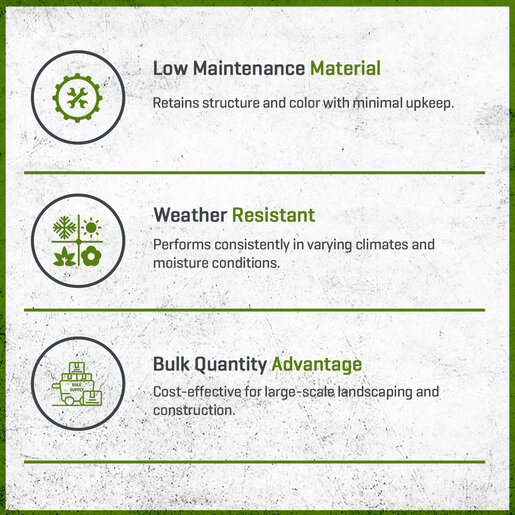 Low Maintenance Material

Retains structure and color with minimal upkeep.

Weather Resistant

Performs consistently in varying climates and moisture conditions.

BULK SUPPLY

Bulk Quantity Advantage

Cost-effective for large-scale landscaping and construction.