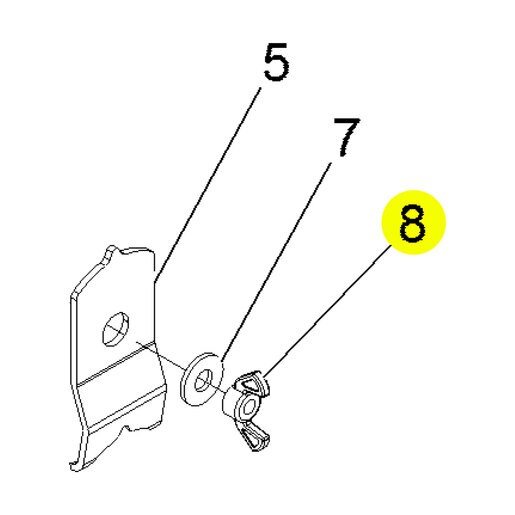 5
7
8