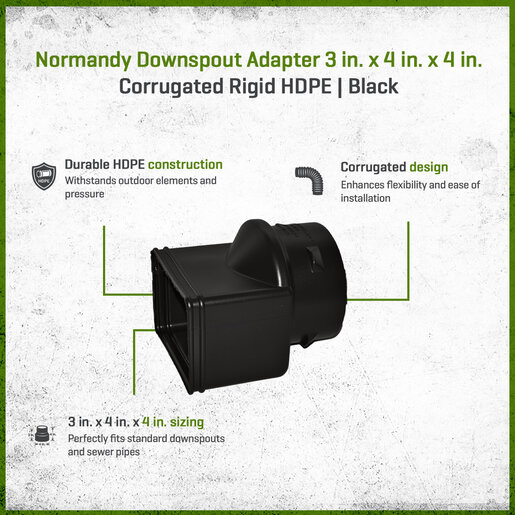 Normandy Downspout Adapter 3 in. x 4 in. x 4 in.
Corrugated Rigid HDPE | Black

HDPE

Durable HDPE construction
Withstands outdoor elements and pressure

Corrugated design
Enhances flexibility and ease of installation

3 in. x 4 in. x 4 in. sizing
Perfectly fits standard downspouts and sewer pipes