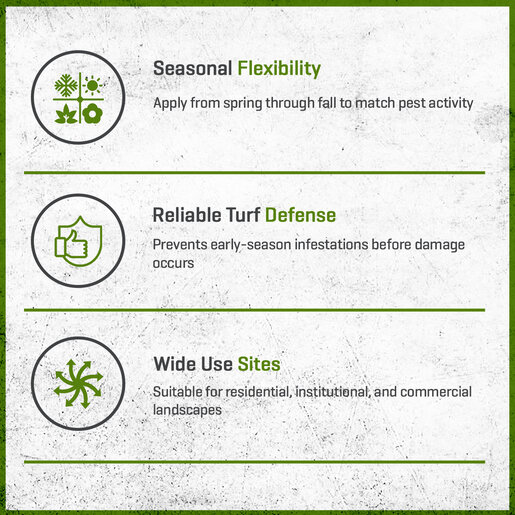 Seasonal Flexibility

Apply from spring through fall to match pest activity

Reliable Turf Defense

Prevents early-season infestations before damage occurs

Wide Use Sites

Suitable for residential, institutional, and commercial landscapes