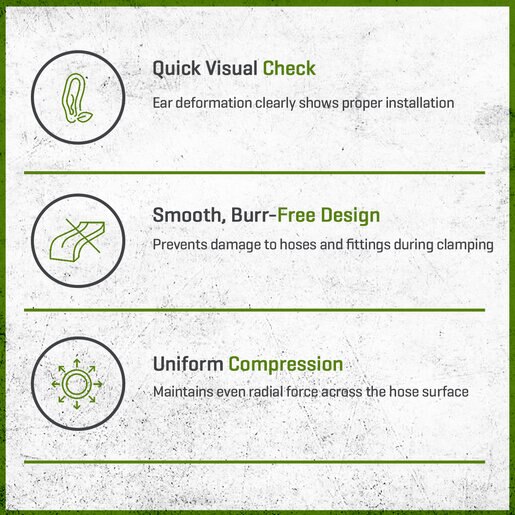 Quick Visual Check

Ear deformation clearly shows proper installation

Smooth, Burr-Free Design

Prevents damage to hoses and fittings during clamping

Uniform Compression

Maintains even radial force across the hose surface