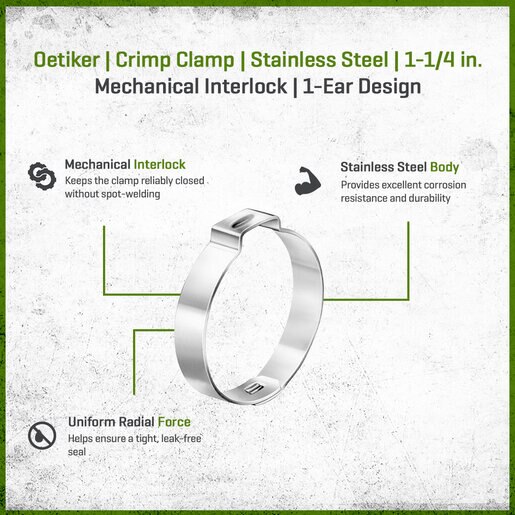 Oetiker | Crimp Clamp | Stainless Steel | 1-1/4 in.
Mechanical Interlock | 1-Ear Design

Mechanical Interlock
Keeps the clamp reliably closed without spot-welding

Stainless Steel Body
Provides excellent corrosion resistance and durability

Uniform Radial Force
Helps ensure a tight, leak-free seal