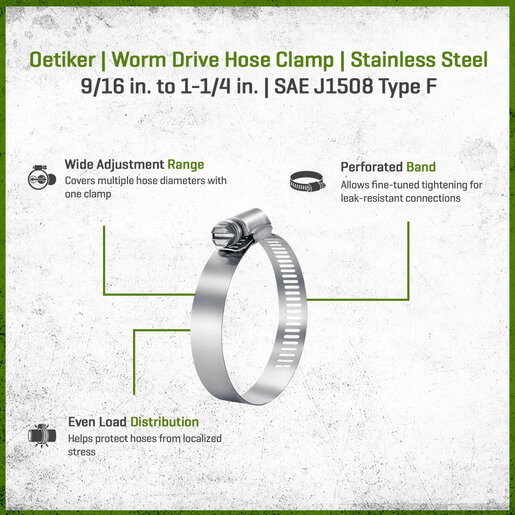 Oetiker | Worm Drive Hose Clamp | Stainless Steel
9/16 in. to 1-1/4 in. | SAE J1508 Type F

Wide Adjustment Range
Covers multiple hose diameters with one clamp

Perforated Band
Allows fine-tuned tightening for leak-resistant connections

Even Load Distribution
Helps protect hoses from localized stress