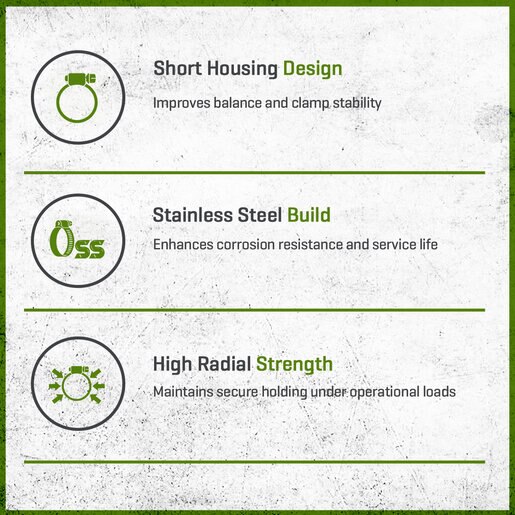 Short Housing Design
Improves balance and clamp stability

SS

Stainless Steel Build
Enhances corrosion resistance and service life

High Radial Strength
Maintains secure holding under operational loads