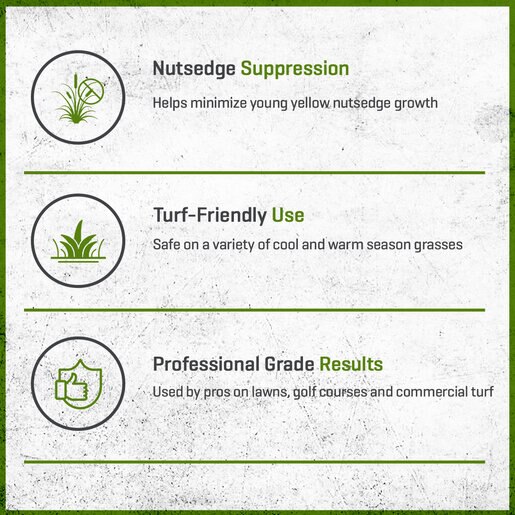 Nutsedge Suppression

Helps minimize young yellow nutsedge growth

Turf-Friendly Use

Safe on a variety of cool and warm season grasses

Professional Grade Results

Used by pros on lawns, golf courses and commercial turf