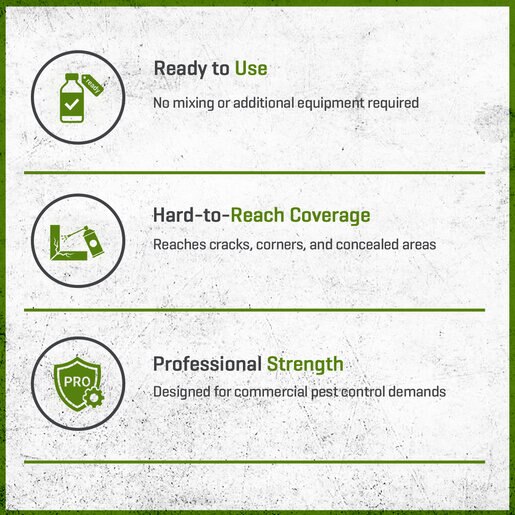 ready

Ready to Use

No mixing or additional equipment required

Hard-to-Reach Coverage

Reaches cracks, corners, and concealed areas

PRO

Professional Strength

Designed for commercial pest control demands