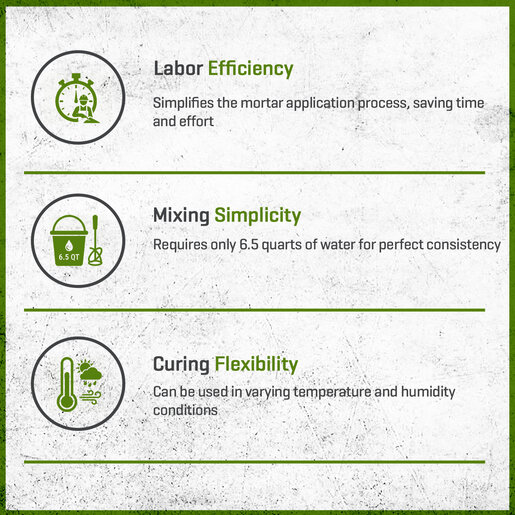 Labor Efficiency

Simplifies the mortar application process, saving time and effort

6.5 QT

Mixing Simplicity

Requires only 6.5 quarts of water for perfect consistency

Curing Flexibility

Can be used in varying temperature and humidity conditions