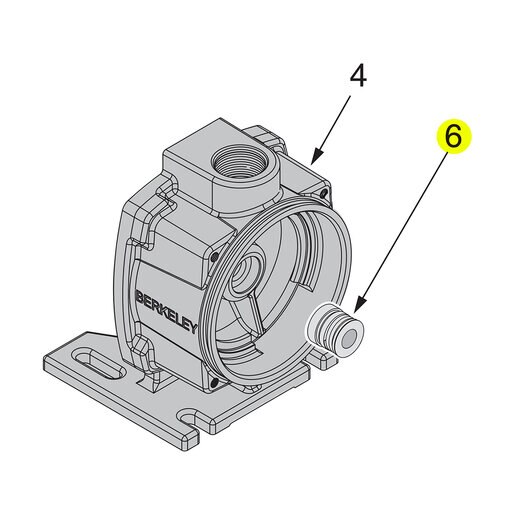 4

6

BERKELEY