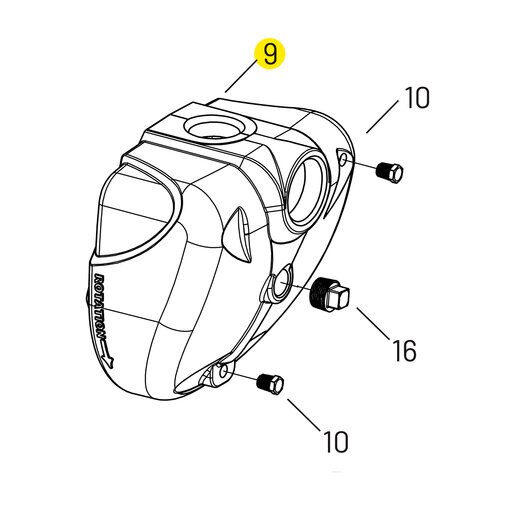 9

10

ROTATION

16

10