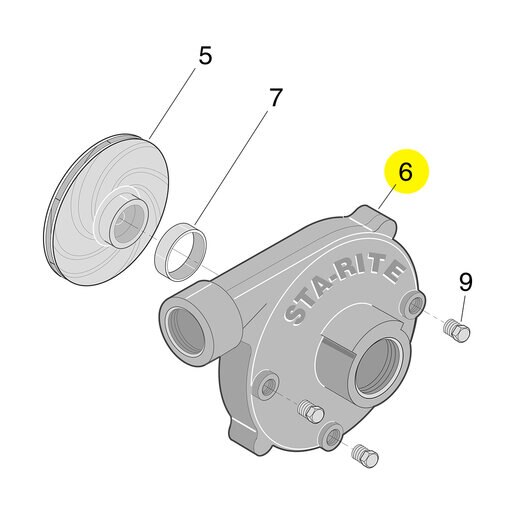 5

7

6

STA-RITE

9