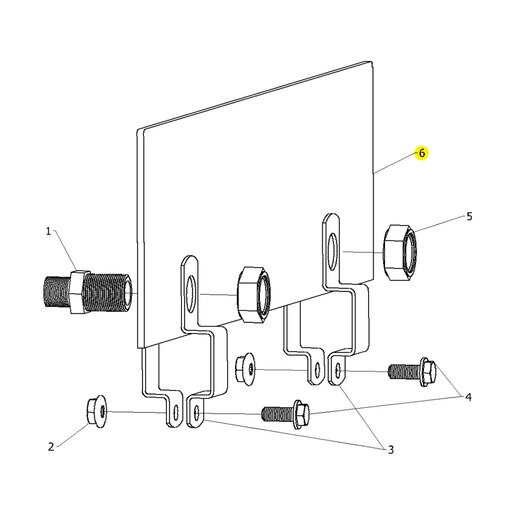 6
5
1
4
2
3