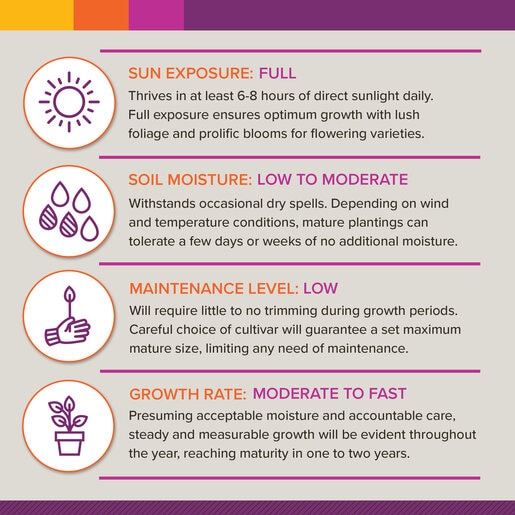 SUN EXPOSURE: FULL

Thrives in at least 6-8 hours of direct sunlight daily. Full exposure ensures optimum growth with lush foliage and prolific blooms for flowering varieties.

SOIL MOISTURE: LOW TO MODERATE

Withstands occasional dry spells. Depending on wind and temperature conditions, mature plantings can tolerate a few days or weeks of no additional moisture.

MAINTENANCE LEVEL: LOW

Will require little to no trimming during growth periods. Careful choice of cultivar will guarantee a set maximum mature size, limiting any need of maintenance.

GROWTH RATE: MODERATE TO FAST

Presuming acceptable moisture and accountable care, steady and measurable growth will be evident throughout the year, reaching maturity in one to two years.