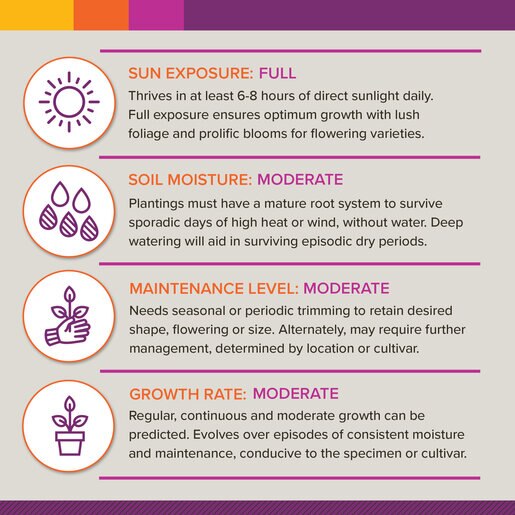 SUN EXPOSURE: FULL
Thrives in at least 6-8 hours of direct sunlight daily. Full exposure ensures optimum growth with lush foliage and prolific blooms for flowering varieties.

SOIL MOISTURE: MODERATE
Plantings must have a mature root system to survive sporadic days of high heat or wind, without water. Deep watering will aid in surviving episodic dry periods.

MAINTENANCE LEVEL: MODERATE
Needs seasonal or periodic trimming to retain desired shape, flowering or size. Alternately, may require further management, determined by location or cultivar.

GROWTH RATE: MODERATE
Regular, continuous and moderate growth can be predicted. Evolves over episodes of consistent moisture and maintenance, conducive to the specimen or cultivar.