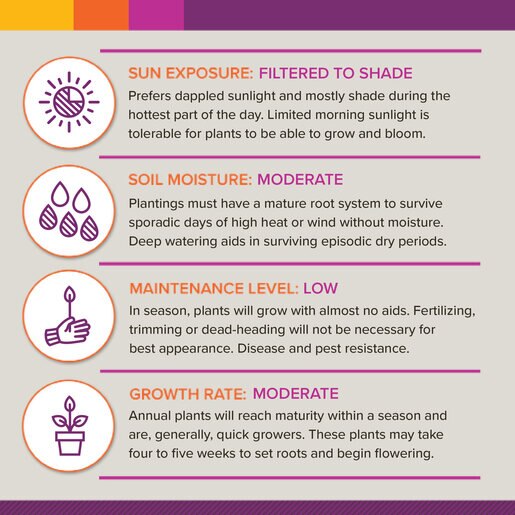 SUN EXPOSURE: FILTERED TO SHADE
Prefers dappled sunlight and mostly shade during the hottest part of the day. Limited morning sunlight is tolerable for plants to be able to grow and bloom.

SOIL MOISTURE: MODERATE
Plantings must have a mature root system to survive sporadic days of high heat or wind without moisture. Deep watering aids in surviving episodic dry periods.

MAINTENANCE LEVEL: LOW
In season, plants will grow with almost no aids. Fertilizing, trimming or dead-heading will not be necessary for best appearance. Disease and pest resistance.

GROWTH RATE: MODERATE
Annual plants will reach maturity within a season and are, generally, quick growers. These plants may take four to five weeks to set roots and begin flowering.