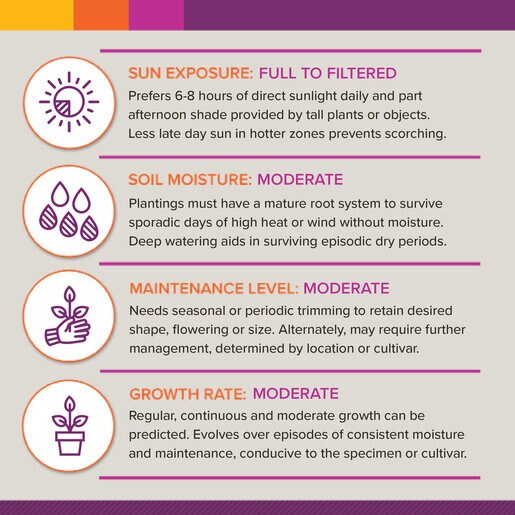 SUN EXPOSURE: FULL TO FILTERED
Prefers 6-8 hours of direct sunlight daily and part afternoon shade provided by tall plants or objects. Less late day sun in hotter zones prevents scorching.

SOIL MOISTURE: MODERATE
Plantings must have a mature root system to survive sporadic days of high heat or wind without moisture. Deep watering aids in surviving episodic dry periods.

MAINTENANCE LEVEL: MODERATE
Needs seasonal or periodic trimming to retain desired shape, flowering or size. Alternately, may require further management, determined by location or cultivar.

GROWTH RATE: MODERATE
Regular, continuous and moderate growth can be predicted. Evolves over episodes of consistent moisture and maintenance, conducive to the specimen or cultivar.