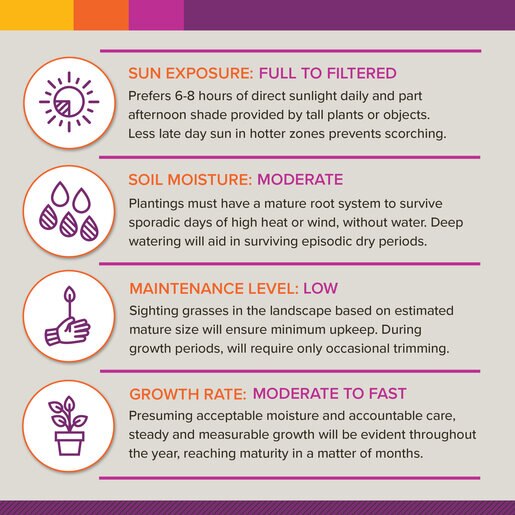 SUN EXPOSURE: FULL TO FILTERED
Prefers 6-8 hours of direct sunlight daily and part afternoon shade provided by tall plants or objects. Less late day sun in hotter zones prevents scorching.

SOIL MOISTURE: MODERATE
Plantings must have a mature root system to survive sporadic days of high heat or wind, without water. Deep watering will aid in surviving episodic dry periods.

MAINTENANCE LEVEL: LOW
Sighting grasses in the landscape based on estimated mature size will ensure minimum upkeep. During growth periods, will require only occasional trimming.

GROWTH RATE: MODERATE TO FAST
Presuming acceptable moisture and accountable care, steady and measurable growth will be evident throughout the year, reaching maturity in a matter of months.