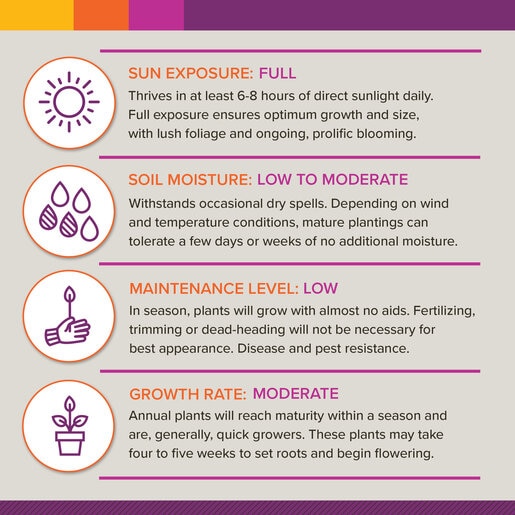 SUN EXPOSURE: FULL

Thrives in at least 6-8 hours of direct sunlight daily. Full exposure ensures optimum growth and size, with lush foliage and ongoing, prolific blooming.

SOIL MOISTURE: LOW TO MODERATE

Withstands occasional dry spells. Depending on wind and temperature conditions, mature plantings can tolerate a few days or weeks of no additional moisture.

MAINTENANCE LEVEL: LOW

In season, plants will grow with almost no aids. Fertilizing, trimming or dead-heading will not be necessary for best appearance. Disease and pest resistance.

GROWTH RATE: MODERATE

Annual plants will reach maturity within a season and are, generally, quick growers. These plants may take four to five weeks to set roots and begin flowering.