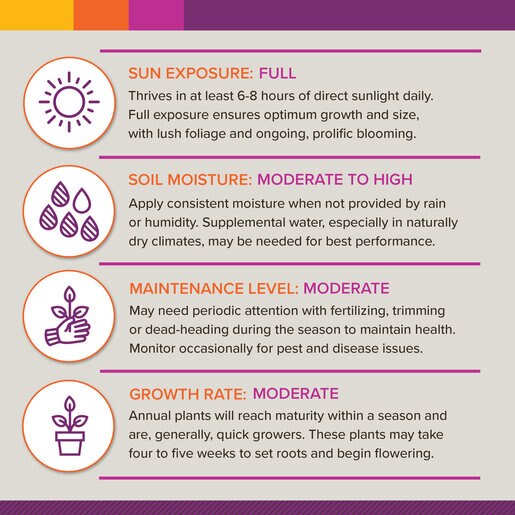 SUN EXPOSURE: FULL
Thrives in at least 6-8 hours of direct sunlight daily. Full exposure ensures optimum growth and size, with lush foliage and ongoing, prolific blooming.

SOIL MOISTURE: MODERATE TO HIGH
Apply consistent moisture when not provided by rain or humidity. Supplemental water, especially in naturally dry climates, may be needed for best performance.

MAINTENANCE LEVEL: MODERATE
May need periodic attention with fertilizing, trimming or dead-heading during the season to maintain health. Monitor occasionally for pest and disease issues.

GROWTH RATE: MODERATE
Annual plants will reach maturity within a season and are, generally, quick growers. These plants may take four to five weeks to set roots and begin flowering.