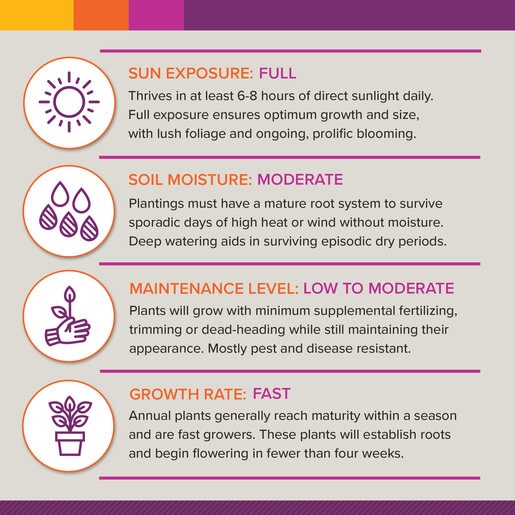 SUN EXPOSURE: FULL
Thrives in at least 6-8 hours of direct sunlight daily. Full exposure ensures optimum growth and size, with lush foliage and ongoing, prolific blooming.

SOIL MOISTURE: MODERATE
Plantings must have a mature root system to survive sporadic days of high heat or wind without moisture. Deep watering aids in surviving episodic dry periods.

MAINTENANCE LEVEL: LOW TO MODERATE
Plants will grow with minimum supplemental fertilizing, trimming or dead-heading while still maintaining their appearance. Mostly pest and disease resistant.

GROWTH RATE: FAST
Annual plants generally reach maturity within a season and are fast growers. These plants will establish roots and begin flowering in fewer than four weeks.