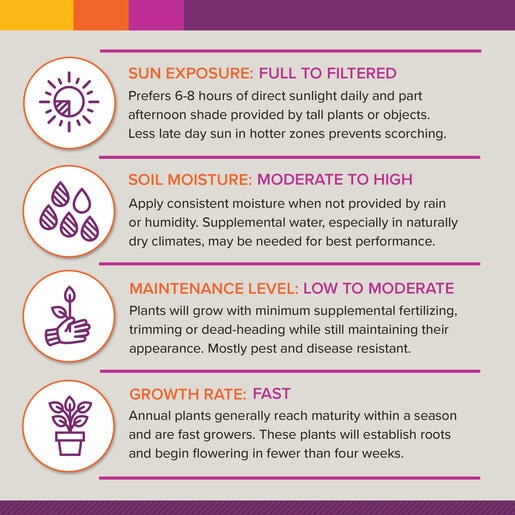 SUN EXPOSURE: FULL TO FILTERED
Prefers 6-8 hours of direct sunlight daily and part afternoon shade provided by tall plants or objects. Less late day sun in hotter zones prevents scorching.

SOIL MOISTURE: MODERATE TO HIGH
Apply consistent moisture when not provided by rain or humidity. Supplemental water, especially in naturally dry climates, may be needed for best performance.

MAINTENANCE LEVEL: LOW TO MODERATE
Plants will grow with minimum supplemental fertilizing, trimming or dead-heading while still maintaining their appearance. Mostly pest and disease resistant.

GROWTH RATE: FAST
Annual plants generally reach maturity within a season and are fast growers. These plants will establish roots and begin flowering in fewer than four weeks.