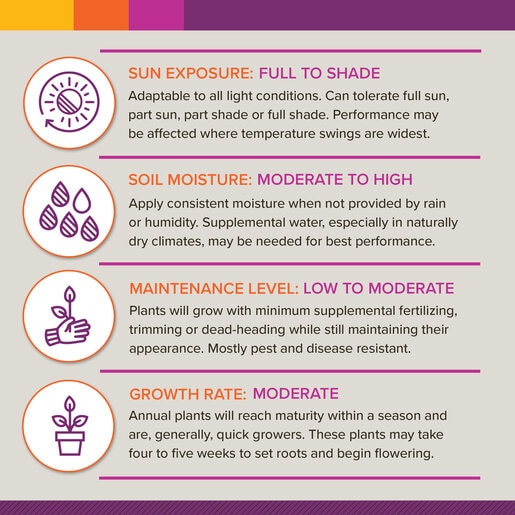 SUN EXPOSURE: FULL TO SHADE
Adaptable to all light conditions. Can tolerate full sun, part sun, part shade or full shade. Performance may be affected where temperature swings are widest.

SOIL MOISTURE: MODERATE TO HIGH
Apply consistent moisture when not provided by rain or humidity. Supplemental water, especially in naturally dry climates, may be needed for best performance.

MAINTENANCE LEVEL: LOW TO MODERATE
Plants will grow with minimum supplemental fertilizing, trimming or dead-heading while still maintaining their appearance. Mostly pest and disease resistant.

GROWTH RATE: MODERATE
Annual plants will reach maturity within a season and are, generally, quick growers. These plants may take four to five weeks to set roots and begin flowering.