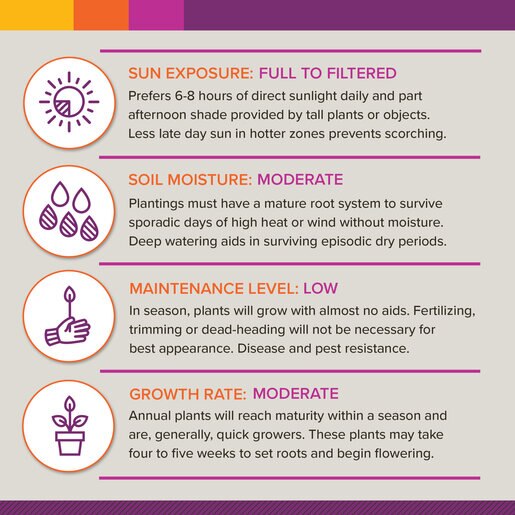 SUN EXPOSURE: FULL TO FILTERED
Prefers 6-8 hours of direct sunlight daily and part afternoon shade provided by tall plants or objects. Less late day sun in hotter zones prevents scorching.

SOIL MOISTURE: MODERATE
Plantings must have a mature root system to survive sporadic days of high heat or wind without moisture. Deep watering aids in surviving episodic dry periods.

MAINTENANCE LEVEL: LOW
In season, plants will grow with almost no aids. Fertilizing, trimming or dead-heading will not be necessary for best appearance. Disease and pest resistance.

GROWTH RATE: MODERATE
Annual plants will reach maturity within a season and are, generally, quick growers. These plants may take four to five weeks to set roots and begin flowering.