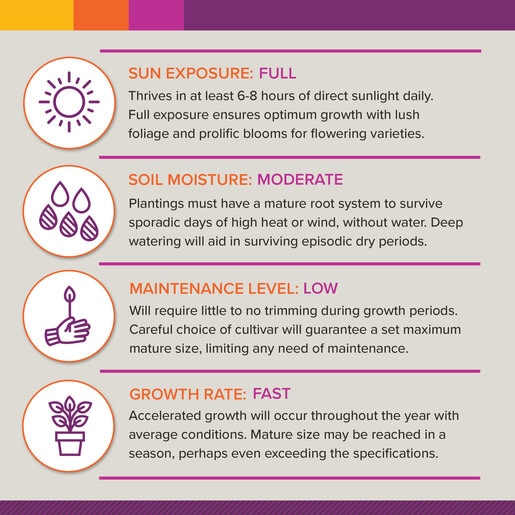 SUN EXPOSURE: FULL
Thrives in at least 6-8 hours of direct sunlight daily. Full exposure ensures optimum growth with lush foliage and prolific blooms for flowering varieties.

SOIL MOISTURE: MODERATE
Plantings must have a mature root system to survive sporadic days of high heat or wind, without water. Deep watering will aid in surviving episodic dry periods.

MAINTENANCE LEVEL: LOW
Will require little to no trimming during growth periods. Careful choice of cultivar will guarantee a set maximum mature size, limiting any need of maintenance.

GROWTH RATE: FAST
Accelerated growth will occur throughout the year with average conditions. Mature size may be reached in a season, perhaps even exceeding the specifications.