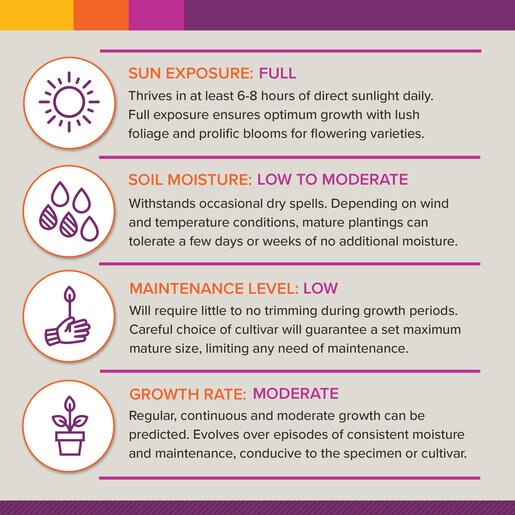 SUN EXPOSURE: FULL

Thrives in at least 6-8 hours of direct sunlight daily. Full exposure ensures optimum growth with lush foliage and prolific blooms for flowering varieties.

SOIL MOISTURE: LOW TO MODERATE

Withstands occasional dry spells. Depending on wind and temperature conditions, mature plantings can tolerate a few days or weeks of no additional moisture.

MAINTENANCE LEVEL: LOW

Will require little to no trimming during growth periods. Careful choice of cultivar will guarantee a set maximum mature size, limiting any need of maintenance.

GROWTH RATE: MODERATE

Regular, continuous and moderate growth can be predicted. Evolves over episodes of consistent moisture and maintenance, conducive to the specimen or cultivar.