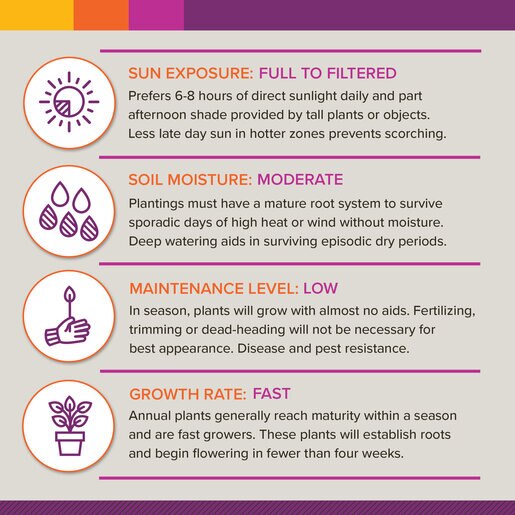 SUN EXPOSURE: FULL TO FILTERED
Prefers 6-8 hours of direct sunlight daily and part afternoon shade provided by tall plants or objects. Less late day sun in hotter zones prevents scorching.

SOIL MOISTURE: MODERATE
Plantings must have a mature root system to survive sporadic days of high heat or wind without moisture. Deep watering aids in surviving episodic dry periods.

MAINTENANCE LEVEL: LOW
In season, plants will grow with almost no aids. Fertilizing, trimming or dead-heading will not be necessary for best appearance. Disease and pest resistance.

GROWTH RATE: FAST
Annual plants generally reach maturity within a season and are fast growers. These plants will establish roots and begin flowering in fewer than four weeks.