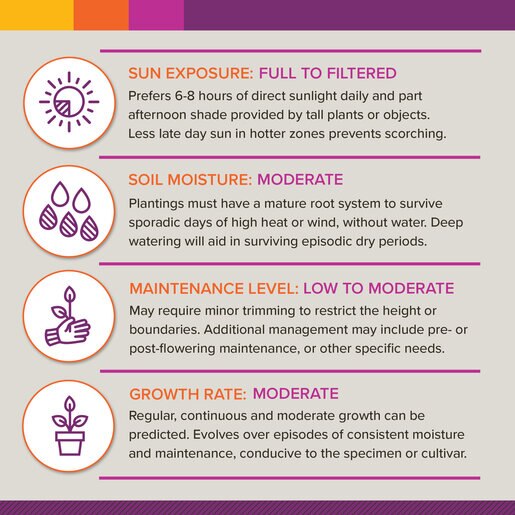 SUN EXPOSURE: FULL TO FILTERED
Prefers 6-8 hours of direct sunlight daily and part afternoon shade provided by tall plants or objects. Less late day sun in hotter zones prevents scorching.

SOIL MOISTURE: MODERATE
Plantings must have a mature root system to survive sporadic days of high heat or wind, without water. Deep watering will aid in surviving episodic dry periods.

MAINTENANCE LEVEL: LOW TO MODERATE
May require minor trimming to restrict the height or boundaries. Additional management may include pre- or post-flowering maintenance, or other specific needs.

GROWTH RATE: MODERATE
Regular, continuous and moderate growth can be predicted. Evolves over episodes of consistent moisture and maintenance, conducive to the specimen or cultivar.