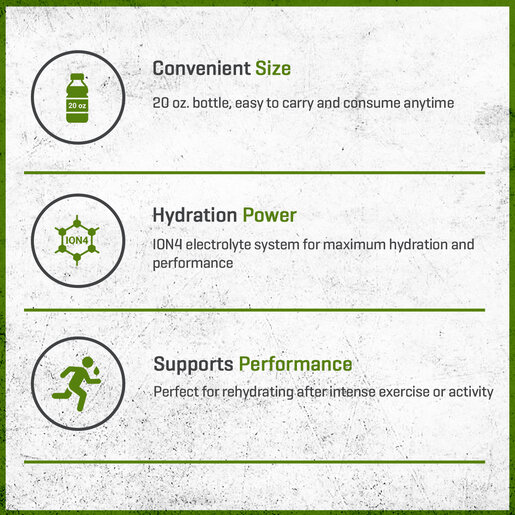 20 oz

Convenient Size

20 oz. bottle, easy to carry and consume anytime

ION4

Hydration Power

ION4 electrolyte system for maximum hydration and performance

Supports Performance

Perfect for rehydrating after intense exercise or activity