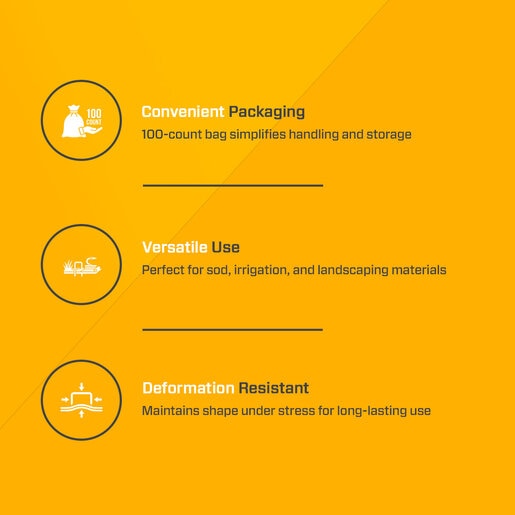 100 COUNT

Convenient Packaging
100-count bag simplifies handling and storage

Versatile Use
Perfect for sod, irrigation, and landscaping materials

Deformation Resistant
Maintains shape under stress for long-lasting use