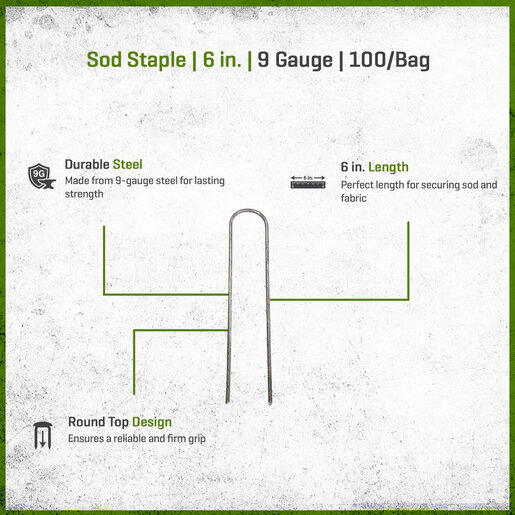 Sod Staple | 6 in. | 9 Gauge | 100/Bag

9G

Durable Steel
Made from 9-gauge steel for lasting strength

6 in.

6 in. Length
Perfect length for securing sod and fabric

Round Top Design
Ensures a reliable and firm grip