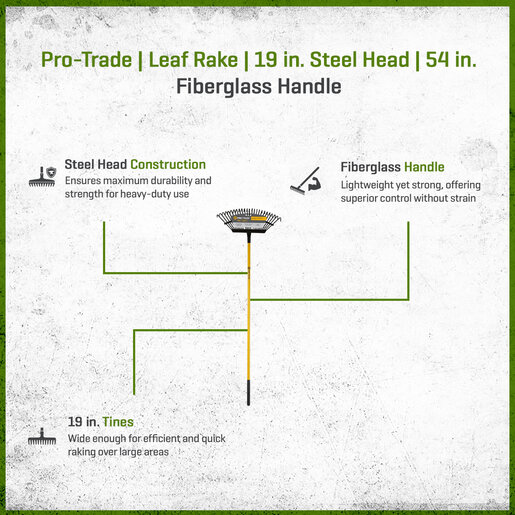 Pro-Trade | Leaf Rake | 19 in. Steel Head | 54 in. Fiberglass Handle

Steel Head Construction
Ensures maximum durability and strength for heavy-duty use

Fiberglass Handle
Lightweight yet strong, offering superior control without strain

19 in. Tines
Wide enough for efficient and quick raking over large areas