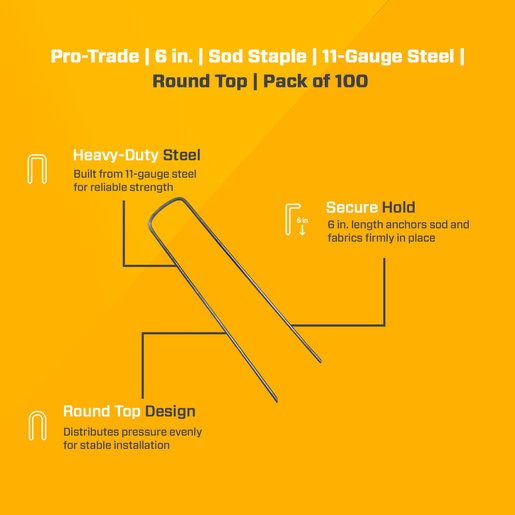 Pro-Trade | 6 in. | Sod Staple | 11-Gauge Steel | Round Top | Pack of 100

Heavy-Duty Steel
Built from 11-gauge steel for reliable strength

6 in

Secure Hold
6 in. length anchors sod and fabrics firmly in place

Round Top Design
Distributes pressure evenly for stable installation