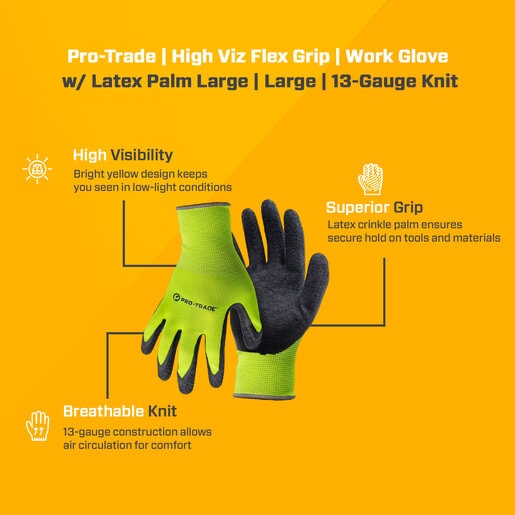 Pro-Trade | High Viz Flex Grip | Work Glove w/ Latex Palm Large | Large | 13-Gauge Knit

High Visibility
Bright yellow design keeps you seen in low-light conditions

Superior Grip
Latex crinkle palm ensures secure hold on tools and materials

PRO-TRADE

Breathable Knit
13-gauge construction allows air circulation for comfort