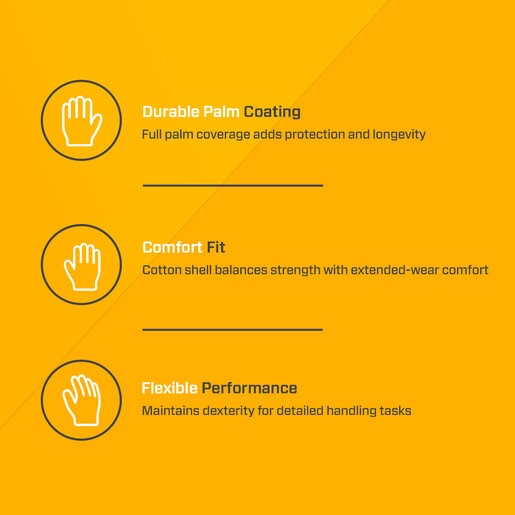 Durable Palm Coating
Full palm coverage adds protection and longevity

Comfort Fit
Cotton shell balances strength with extended-wear comfort

Flexible Performance
Maintains dexterity for detailed handling tasks