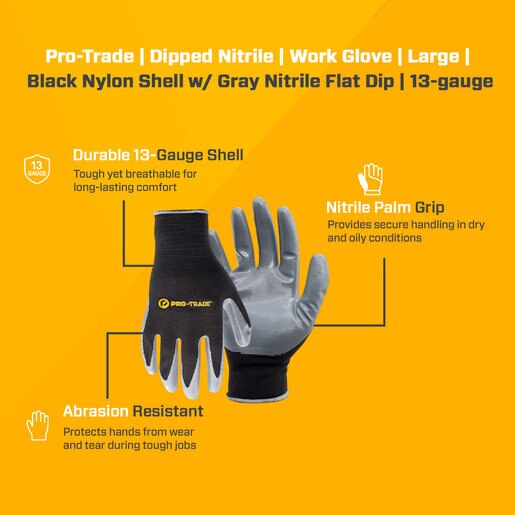 Pro-Trade | Dipped Nitrile | Work Glove | Large |
Black Nylon Shell w/ Gray Nitrile Flat Dip | 13-gauge

13 GAUGE

Durable 13-Gauge Shell
Tough yet breathable for long-lasting comfort

Nitrile Palm Grip
Provides secure handling in dry and oily conditions

PRO-TRADE

Abrasion Resistant
Protects hands from wear and tear during tough jobs