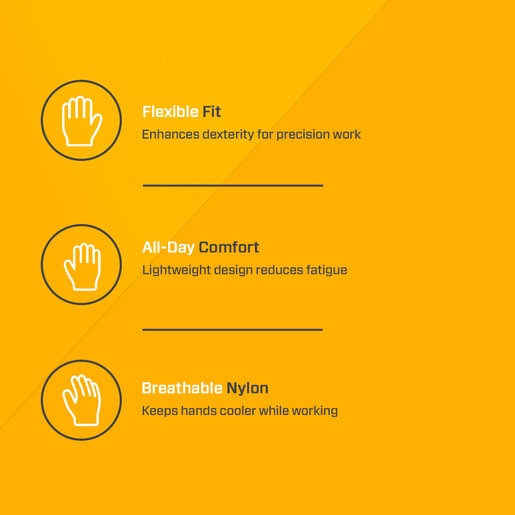 Flexible Fit
Enhances dexterity for precision work

All-Day Comfort
Lightweight design reduces fatigue

Breathable Nylon
Keeps hands cooler while working