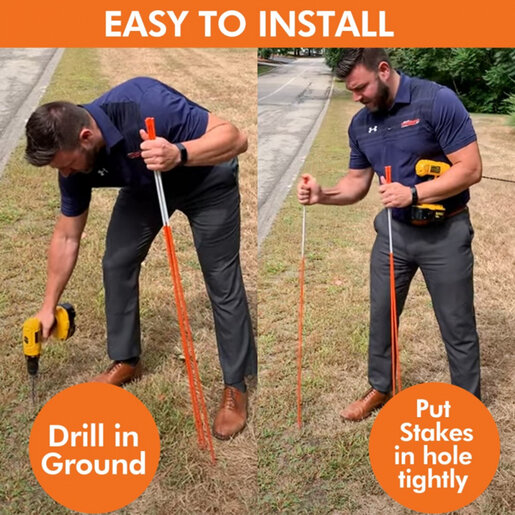 EASY TO INSTALL

Drill in Ground

Put Stakes in hole tightly