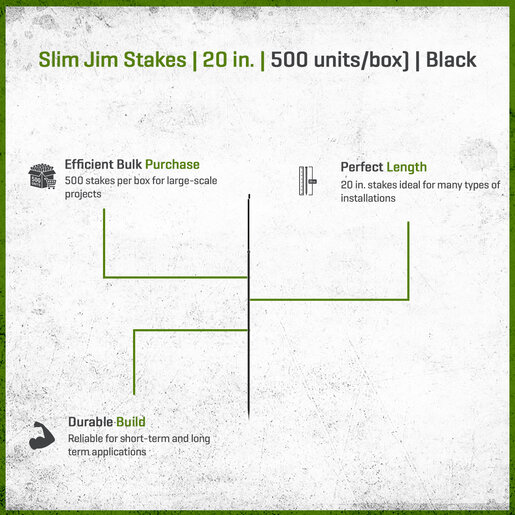 Slim Jim Stakes | 20 in. | 500 units/box) | Black

Efficient Bulk Purchase
500 stakes per box for large-scale projects

Perfect Length
20 in. stakes ideal for many types of installations

Durable Build
Reliable for short-term and long term applications