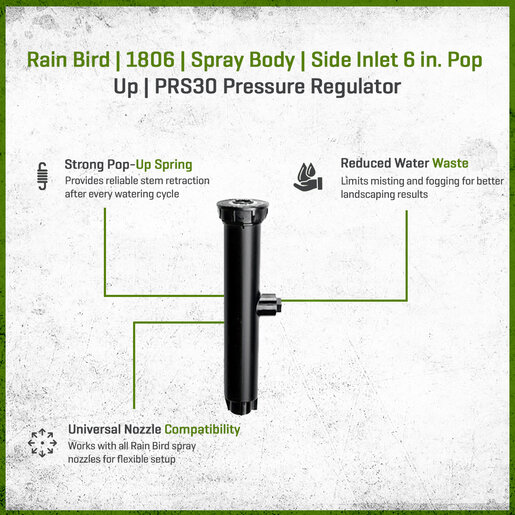 Rain Bird | 1806 | Spray Body | Side Inlet 6 in. Pop Up | PRS30 Pressure Regulator

Strong Pop-Up Spring
Provides reliable stem retraction after every watering cycle

Reduced Water Waste
Limits misting and fogging for better landscaping results

Universal Nozzle Compatibility
Works with all Rain Bird spray nozzles for flexible setup