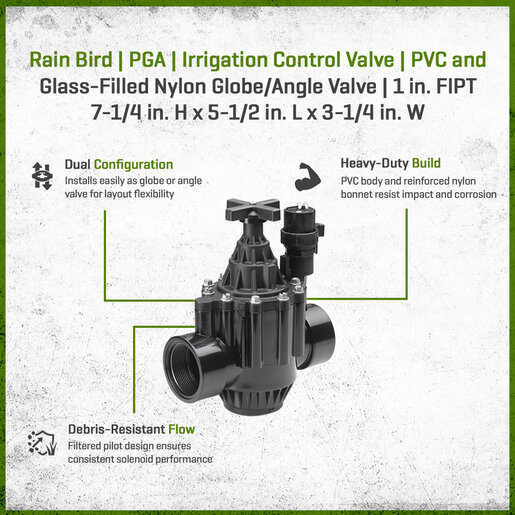 Rain Bird | PGA | Irrigation Control Valve | PVC and Glass-Filled Nylon Globe/Angle Valve | 1 in. FIPT 7-1/4 in. H x 5-1/2 in. L x 3-1/4 in. W

Dual Configuration
Installs easily as globe or angle valve for layout flexibility

Heavy-Duty Build
PVC body and reinforced nylon bonnet resist impact and corrosion

Debris-Resistant Flow
Filtered pilot design ensures consistent solenoid performance