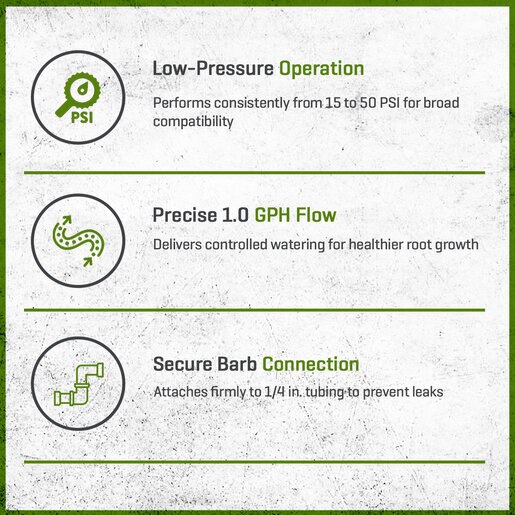 PSI

Low-Pressure Operation

Performs consistently from 15 to 50 PSI for broad compatibility

Precise 1.0 GPH Flow

Delivers controlled watering for healthier root growth

Secure Barb Connection

Attaches firmly to 1/4 in. tubing to prevent leaks