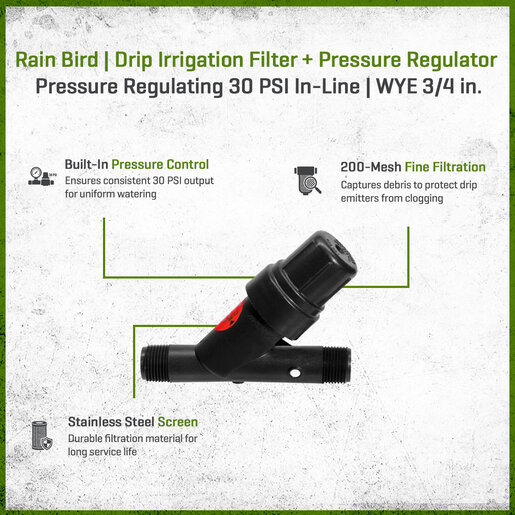 Rain Bird | Drip Irrigation Filter + Pressure Regulator
Pressure Regulating 30 PSI In-Line | WYE 3/4 in.

Built-In Pressure Control
Ensures consistent 30 PSI output for uniform watering

200-Mesh Fine Filtration
Captures debris to protect drip emitters from clogging

Stainless Steel Screen
Durable filtration material for long service life