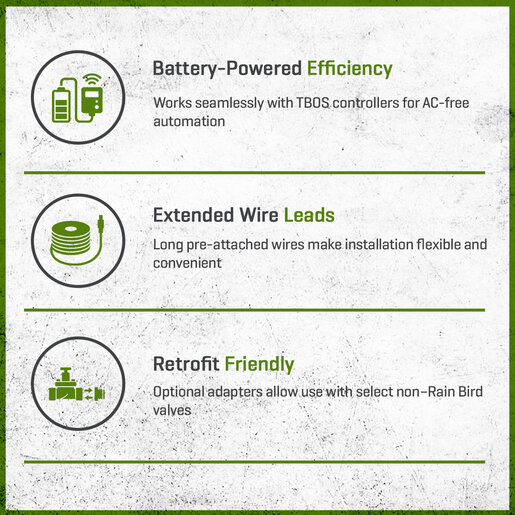 Battery-Powered Efficiency

Works seamlessly with TBOS controllers for AC-free automation

Extended Wire Leads

Long pre-attached wires make installation flexible and convenient

Retrofit Friendly

Optional adapters allow use with select non-Rain Bird valves